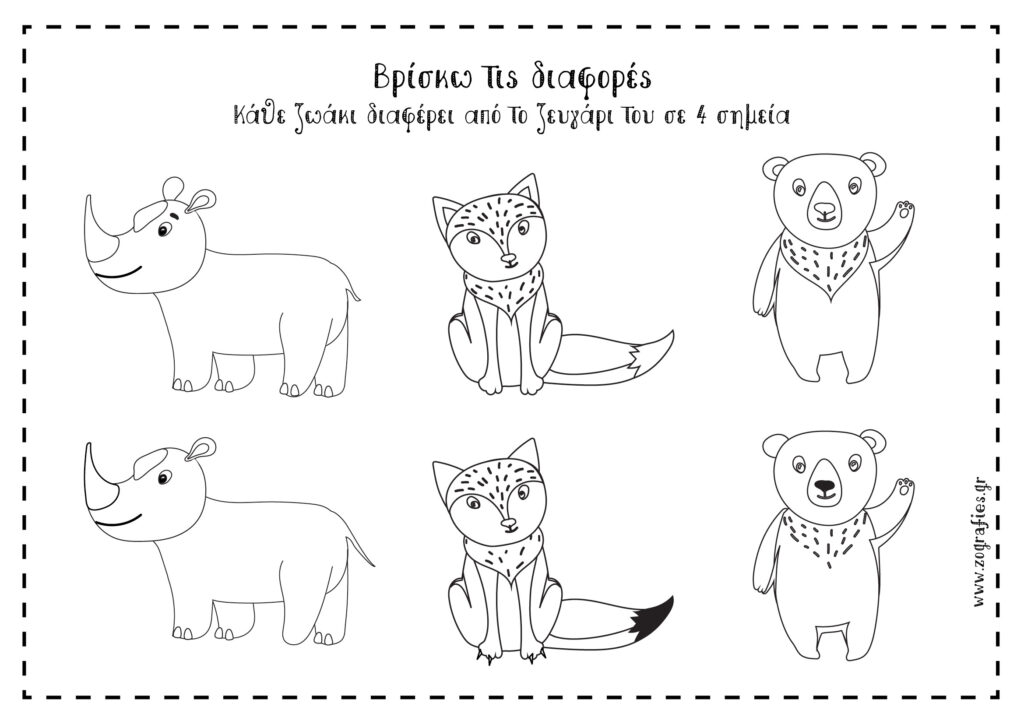 Βρίσκω τις διαφορές
Κάθε ζωάκι διαφέρει από το ζευγάρι του σε 4 σημεία

www.zografies.gr