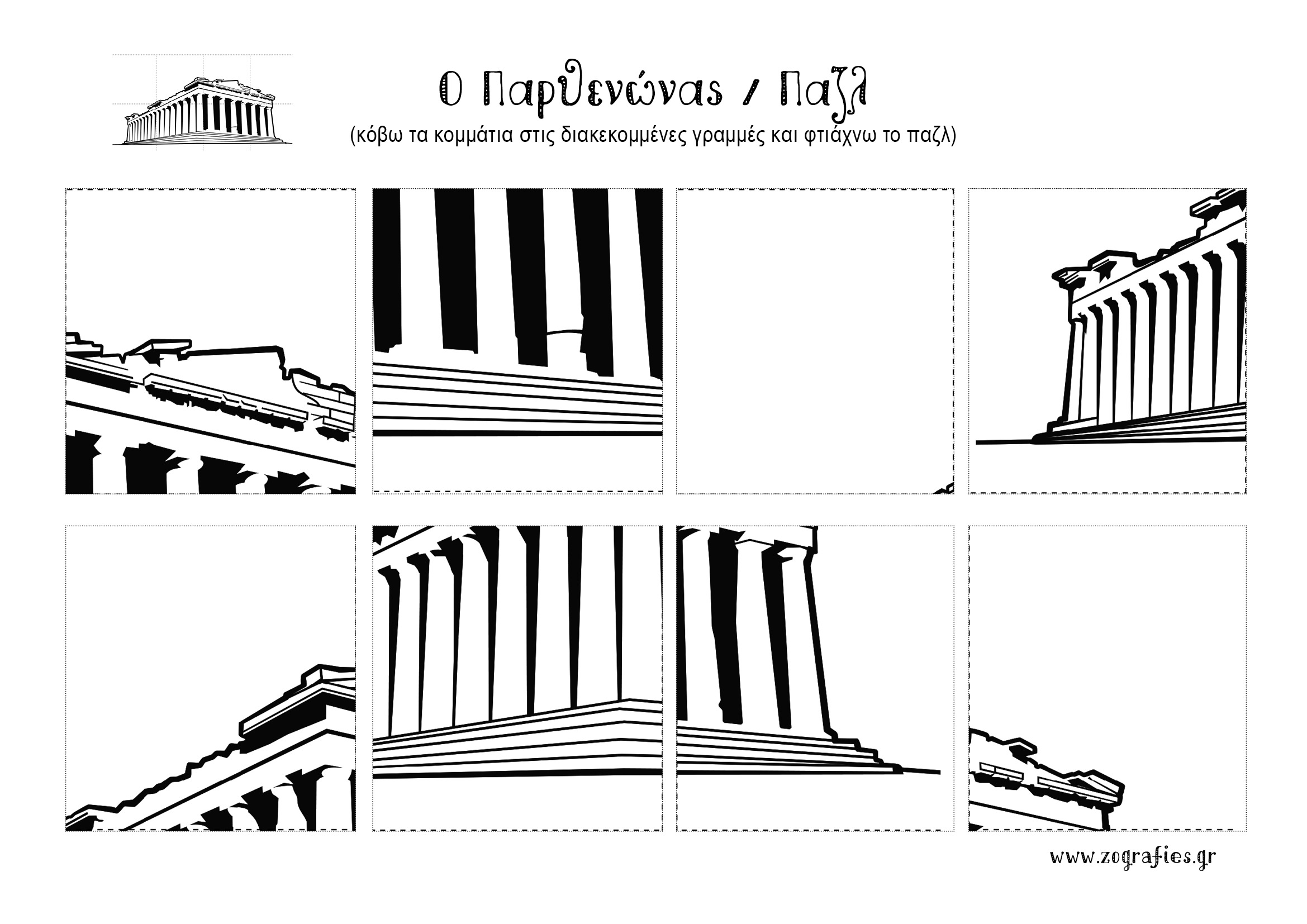 Ο Παρθενώνας / Παζλ

(κόβω τα κομμάτια στις διακεκομμένες γραμμές και φτιάχνω το παζλ)

www.zografies.gr